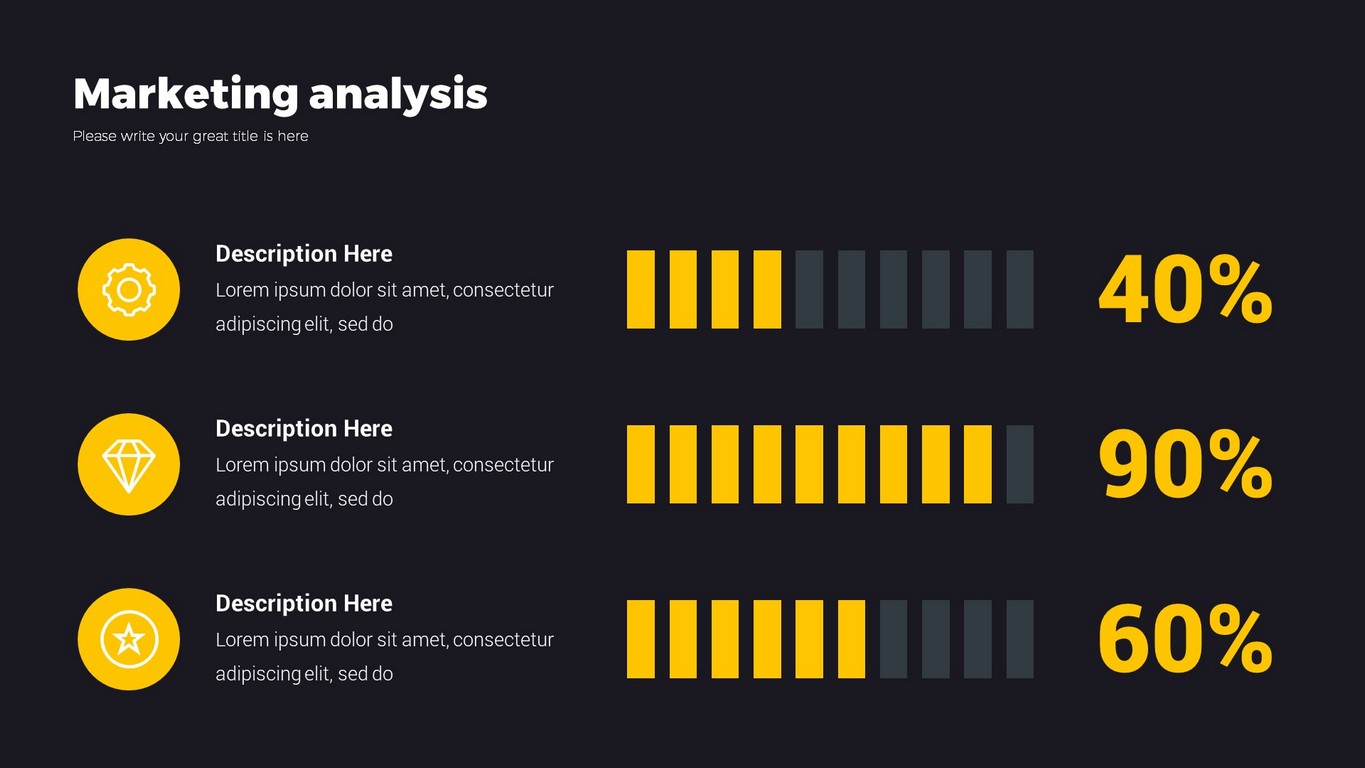 Marketing analysis

Please write your great title is here

Description Here

Lorem ipsum dolor sit amet, consectetur adipiscing elit, sed do

40%

Description Here

Lorem ipsum dolor sit amet, consectetur adipiscing elit, sed do

90%

Description Here

Lorem ipsum dolor sit amet, consectetur adipiscing elit, sed do

60%